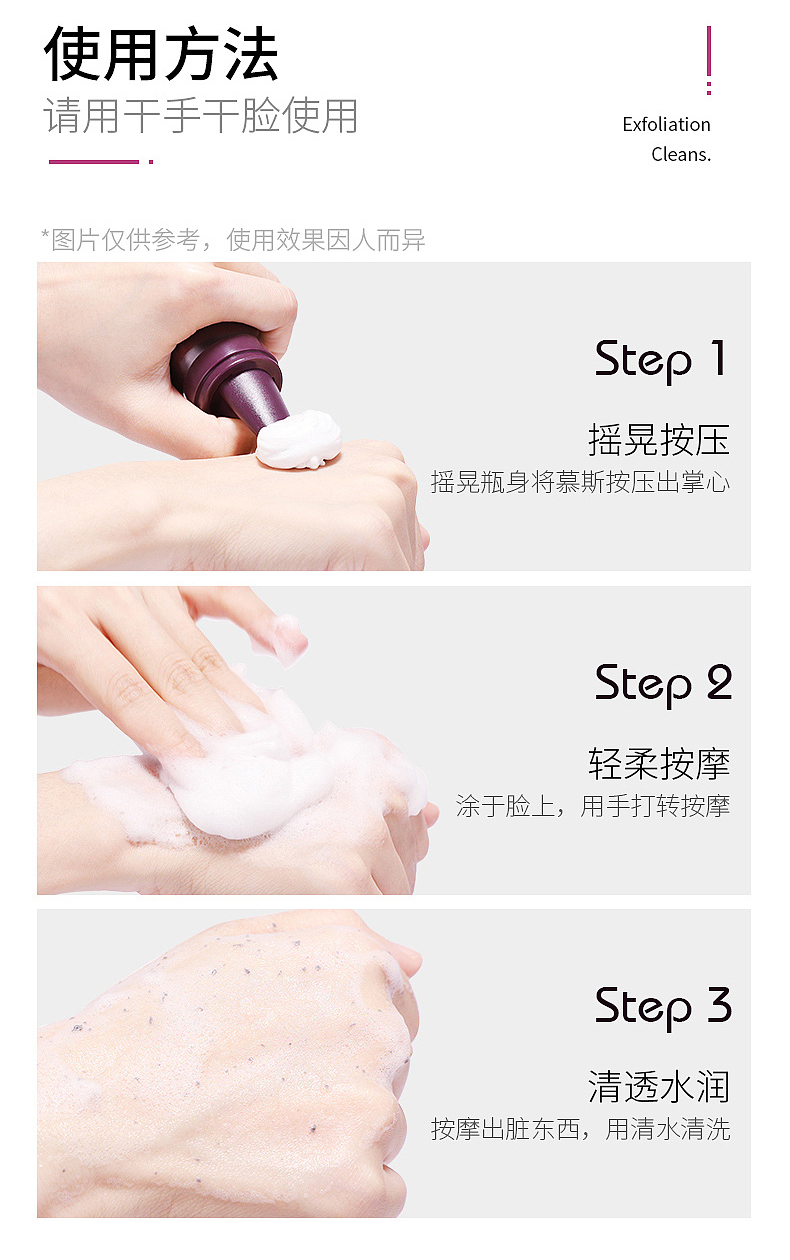 使用方法
请用干手干脸使用

Exfoliation
Cleans.

*图片仅供参考，使用效果因人而异

Step 1
摇晃按压
摇晃瓶身将慕斯按压出掌心

Step 2
轻柔按摩
涂于脸上，用手打转按摩

Step 3
清透水润
按摩出脏东西，用清水清洗